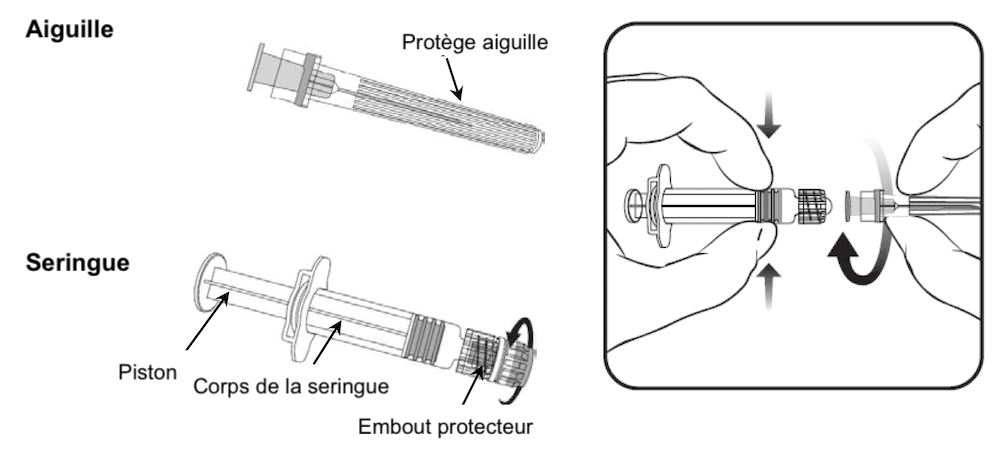 Aiguille

Protège aiguille

Seringue

Piston

Corps de la seringue

Embout protecteur