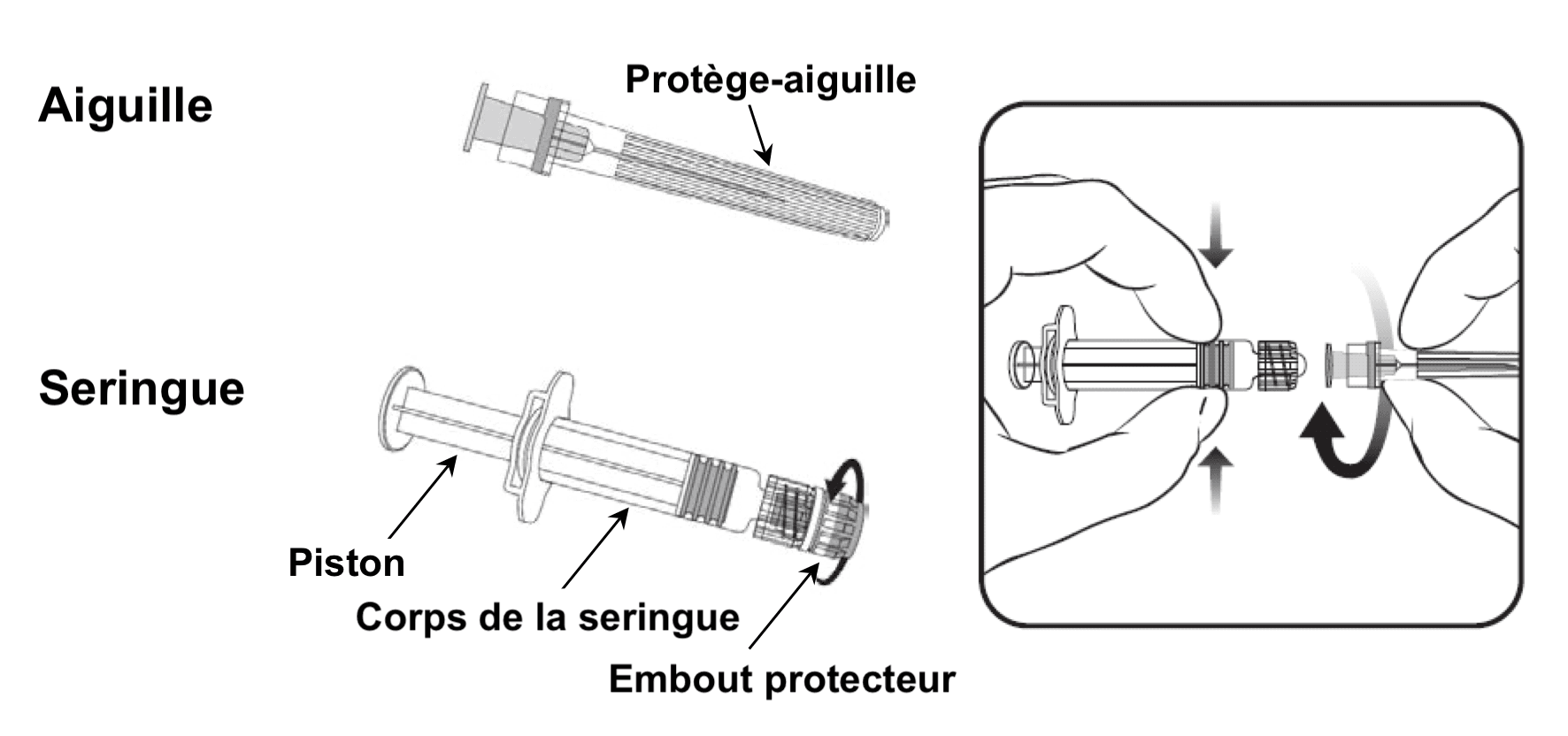 Aiguille

Protège-aiguille

Seringue

Piston

Corps de la seringue

Embout protecteur